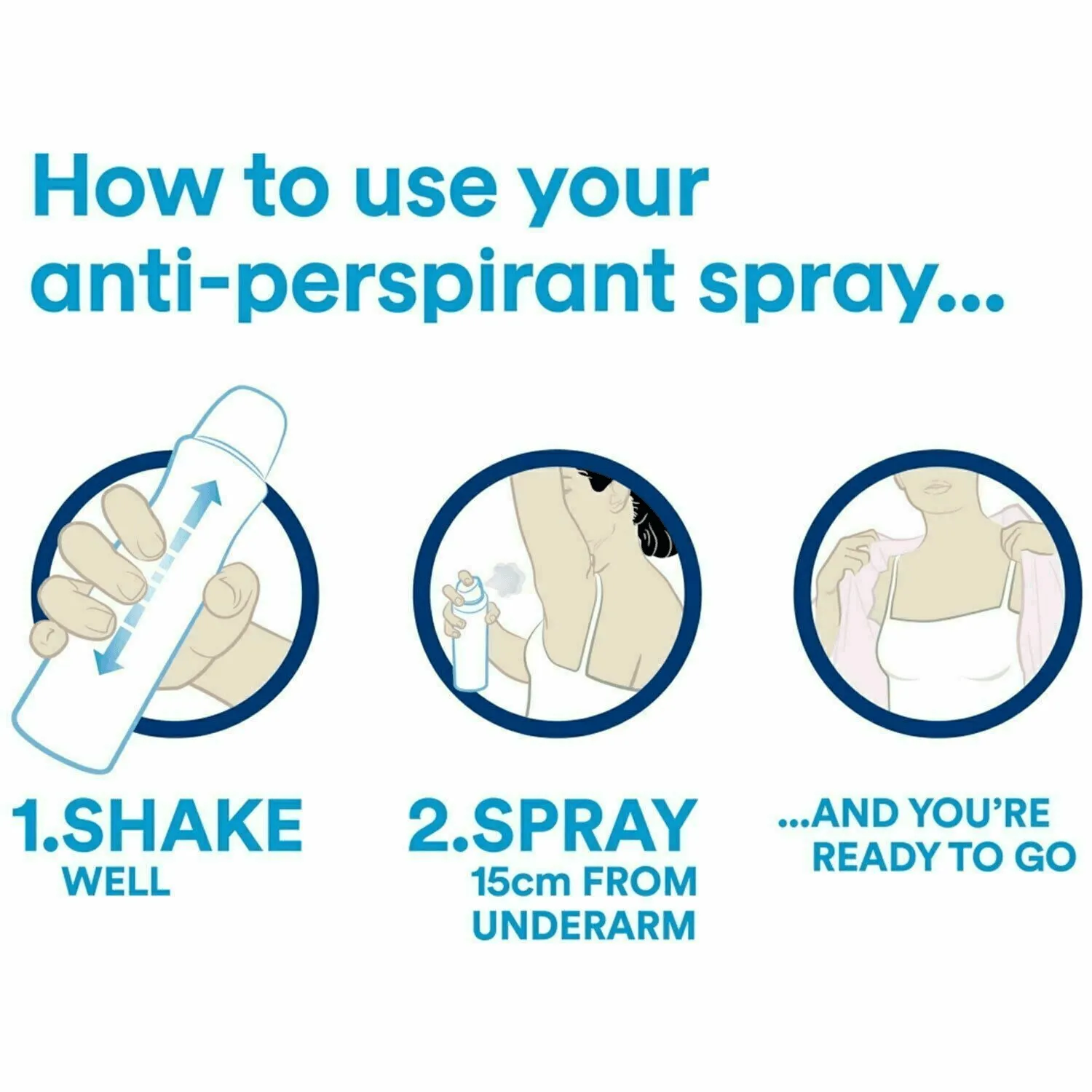 How to use your anti-perspirant spray...

1.SHAKE
WELL

2.SPRAY
15cm FROM UNDERARM

...AND YOU'RE READY TO GO